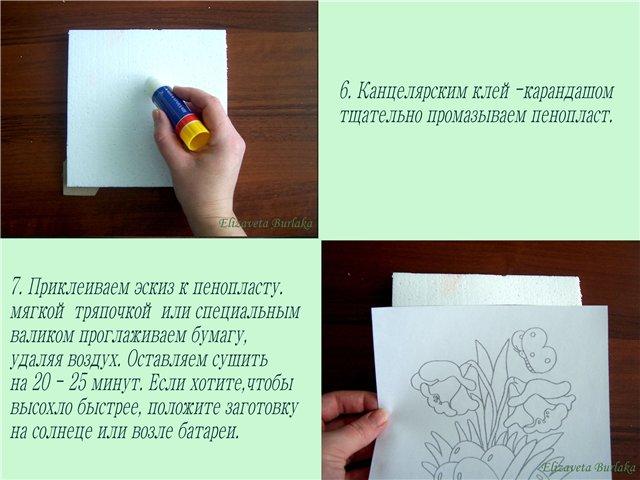 Elizaveta Burlaka

6. Канцелярским клей -карандашом тщательно промазываем пенопласт.

7. Приклеиваем эскиз к пенопласту. мягкой тряпочкой или специальным валиком проглаживаем бумагу, удаляя воздух. Оставляем сушить на 20 - 25 минут. Если хотите,чтобы высохло быстрее, положите заготовку на солнеце или возле батареи.

Elizaveta Burlaka